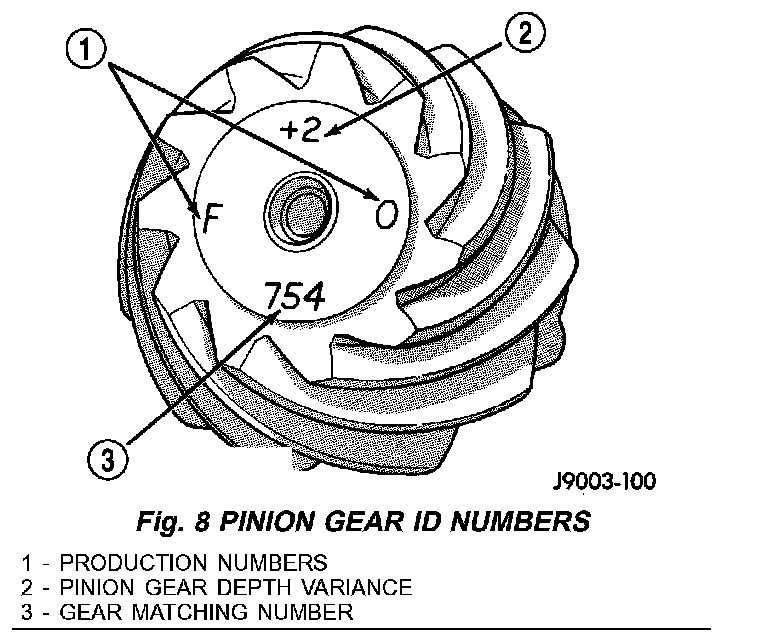 1
2
+2
F
O
754
3
J9003-100

Fig. 8 PINION GEAR ID NUMBERS

1 - PRODUCTION NUMBERS
2 - PINION GEAR DEPTH VARIANCE
3 - GEAR MATCHING NUMBER