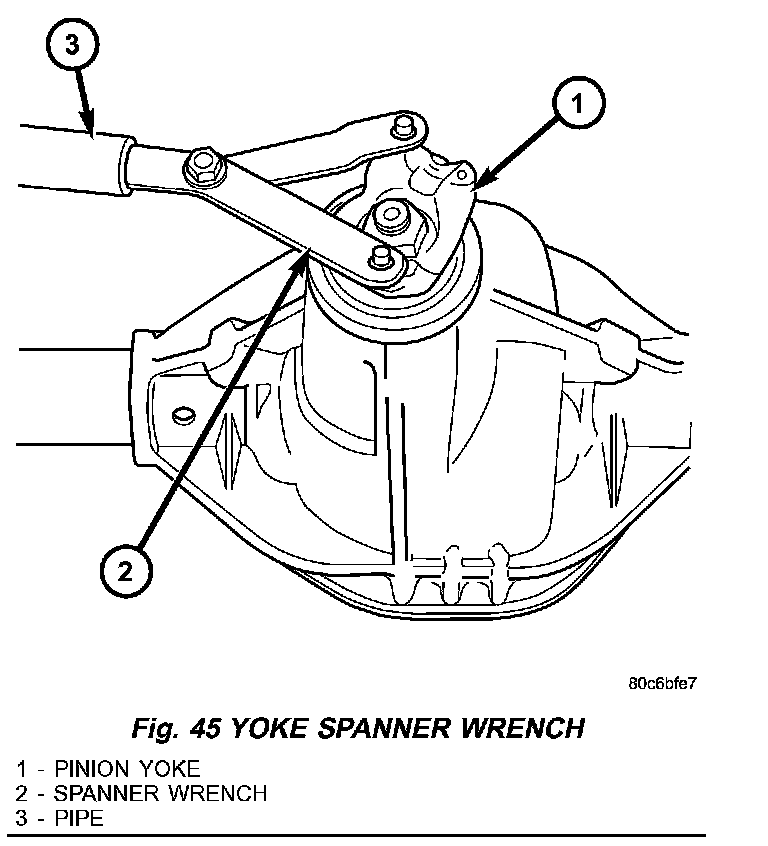 3

1

2

80c6bfe7

Fig. 45 YOKE SPANNER WRENCH

1 - PINION YOKE
2 - SPANNER WRENCH
3 - PIPE