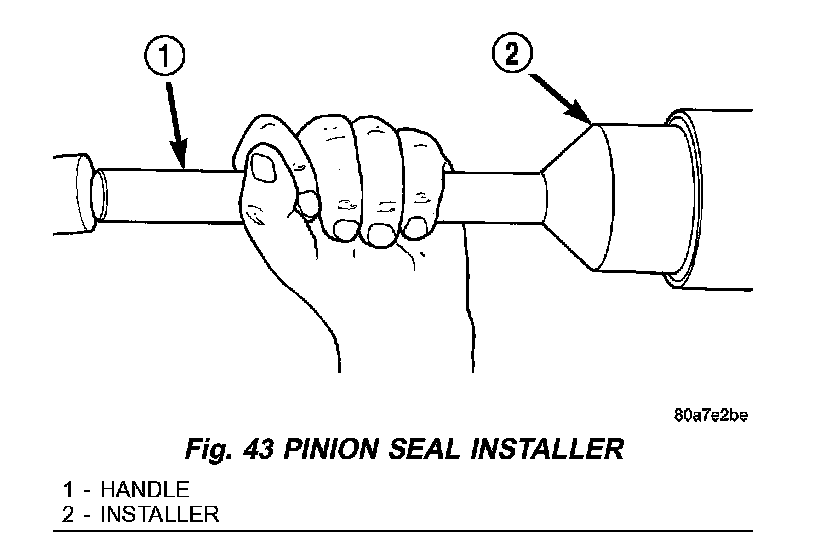 1

2

80a7e2be

Fig. 43 PINION SEAL INSTALLER

1 - HANDLE
2 - INSTALLER