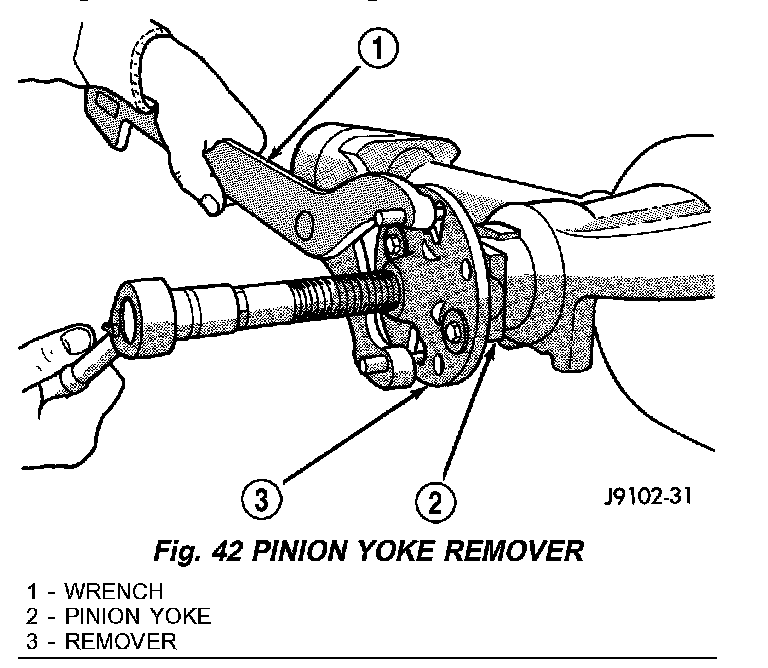 1

3

2

J9102-31

Fig. 42 PINION YOKE REMOVER

1 - WRENCH
2 - PINION YOKE
3 - REMOVER