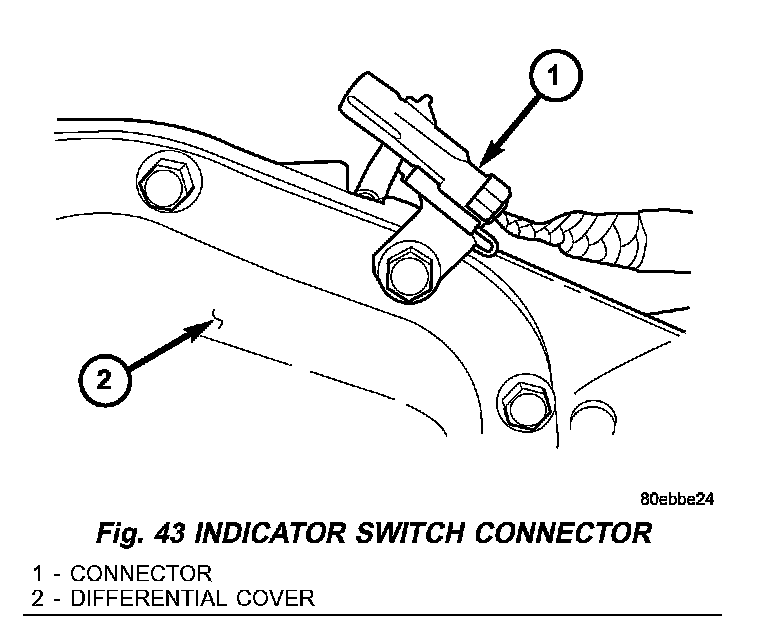 1

2

80ebbe24

Fig. 43 INDICATOR SWITCH CONNECTOR

1 - CONNECTOR
2 - DIFFERENTIAL COVER