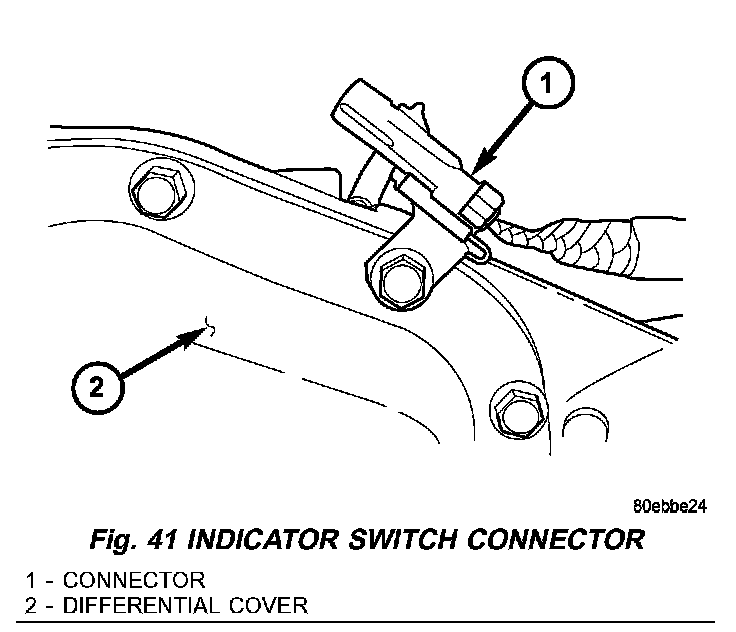 1

2

80ebbe24

Fig. 41 INDICATOR SWITCH CONNECTOR

1 - CONNECTOR
2 - DIFFERENTIAL COVER