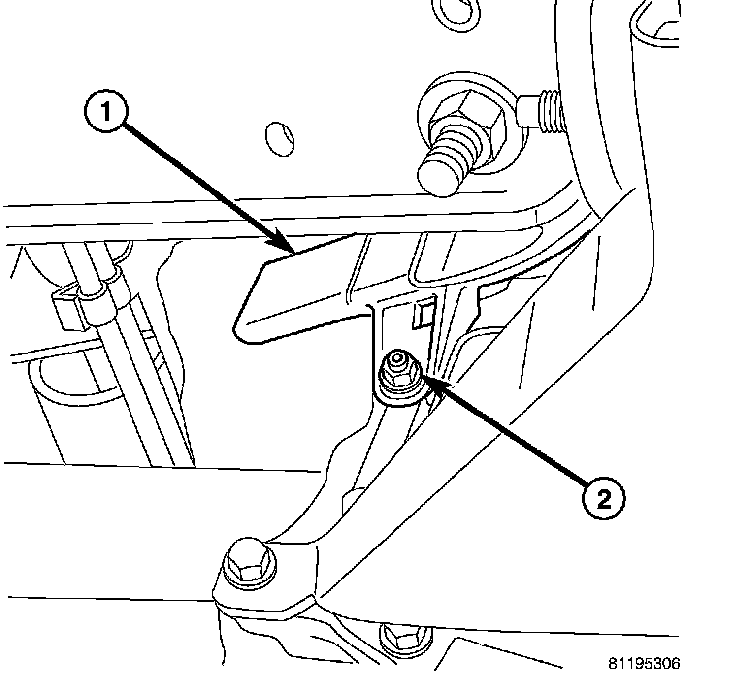 1

2

81195306