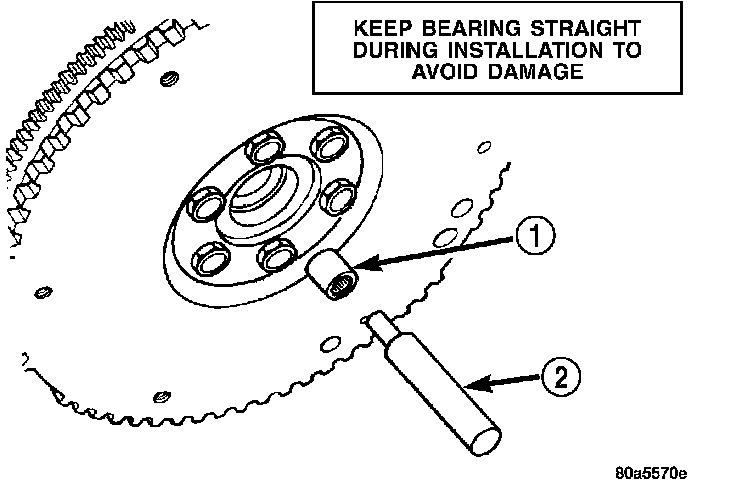 KEEP BEARING STRAIGHT DURING INSTALLATION TO AVOID DAMAGE

1

2

80a5570e