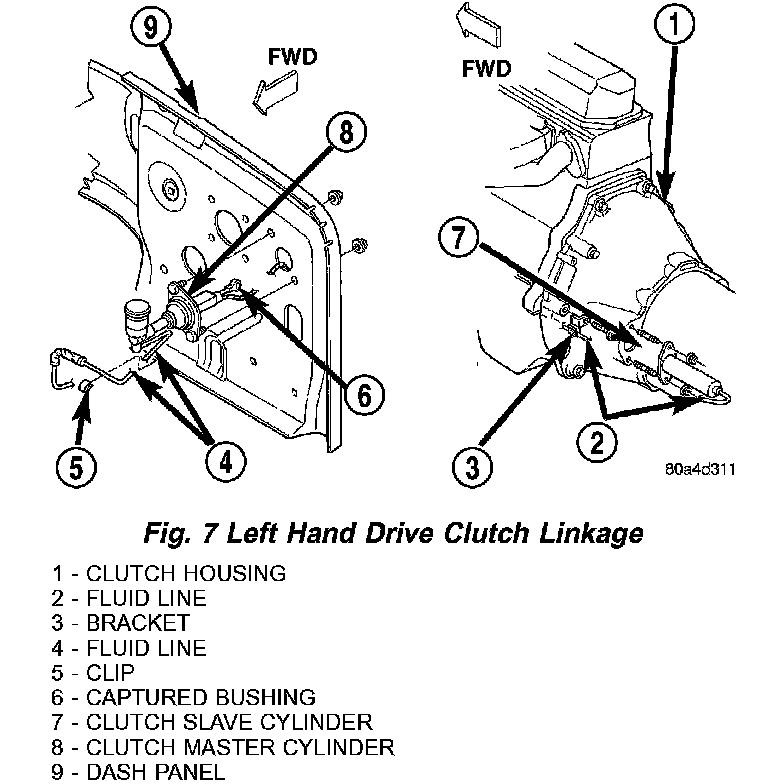 9
FWD
8
6
5
4
FWD
1
7
3
2
80a4d311

Fig. 7 Left Hand Drive Clutch Linkage

1 - CLUTCH HOUSING
2 - FLUID LINE
3 - BRACKET
4 - FLUID LINE
5 - CLIP
6 - CAPTURED BUSHING
7 - CLUTCH SLAVE CYLINDER
8 - CLUTCH MASTER CYLINDER
9 - DASH PANEL