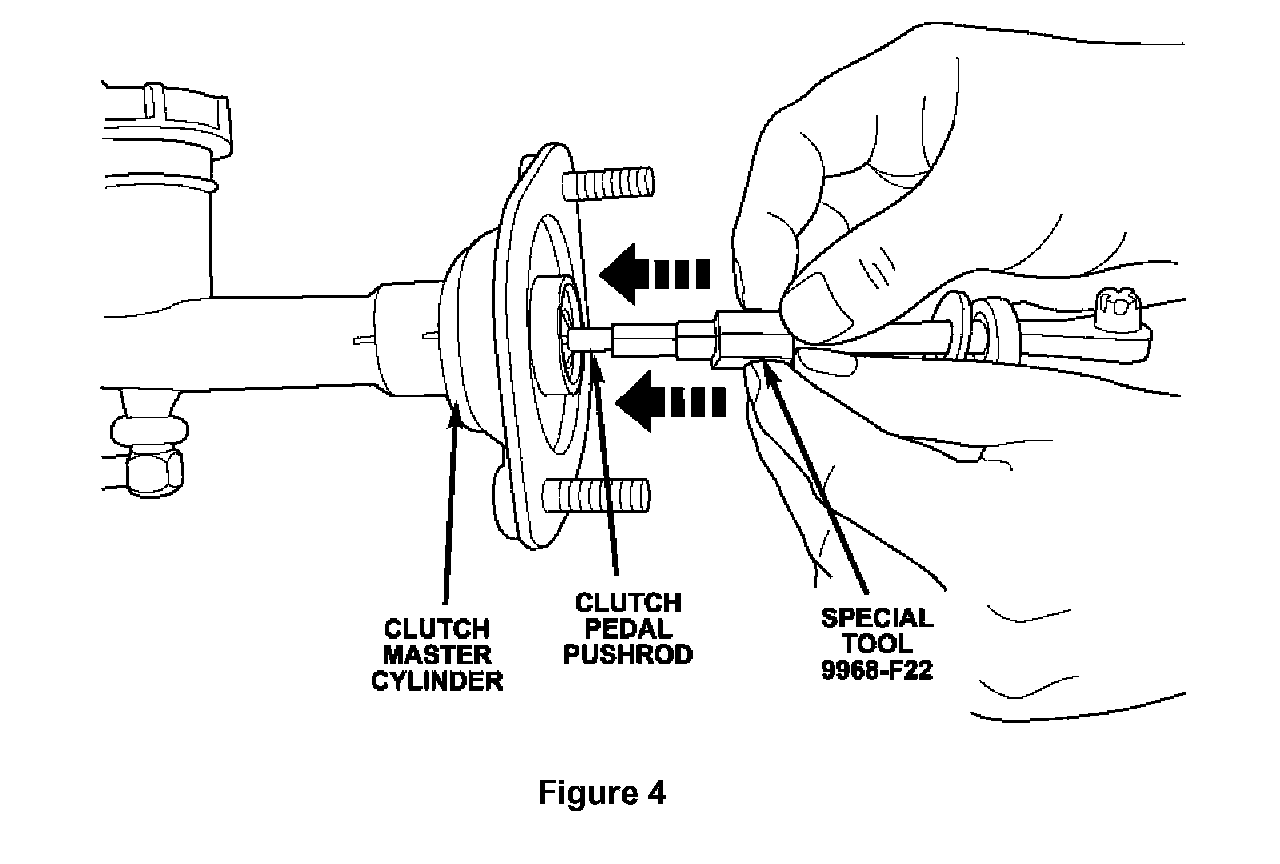 CLUTCH MASTER CYLINDER

CLUTCH PEDAL PUSHROD

SPECIAL TOOL 9968-F22

Figure 4