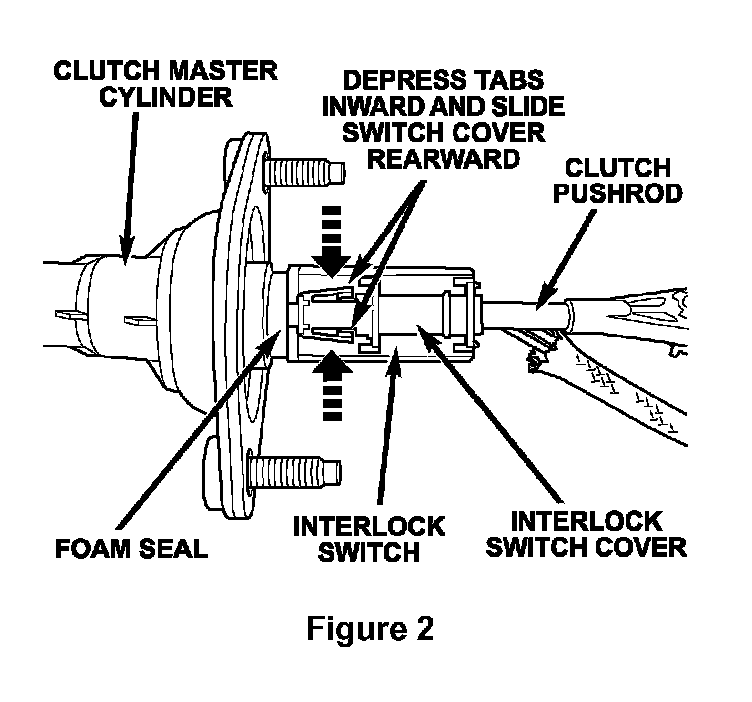 CLUTCH MASTER CYLINDER

DEPRESS TABS INWARD AND SLIDE SWITCH COVER REARWARD

CLUTCH PUSHROD

FOAM SEAL

INTERLOCK SWITCH

INTERLOCK SWITCH COVER

Figure 2