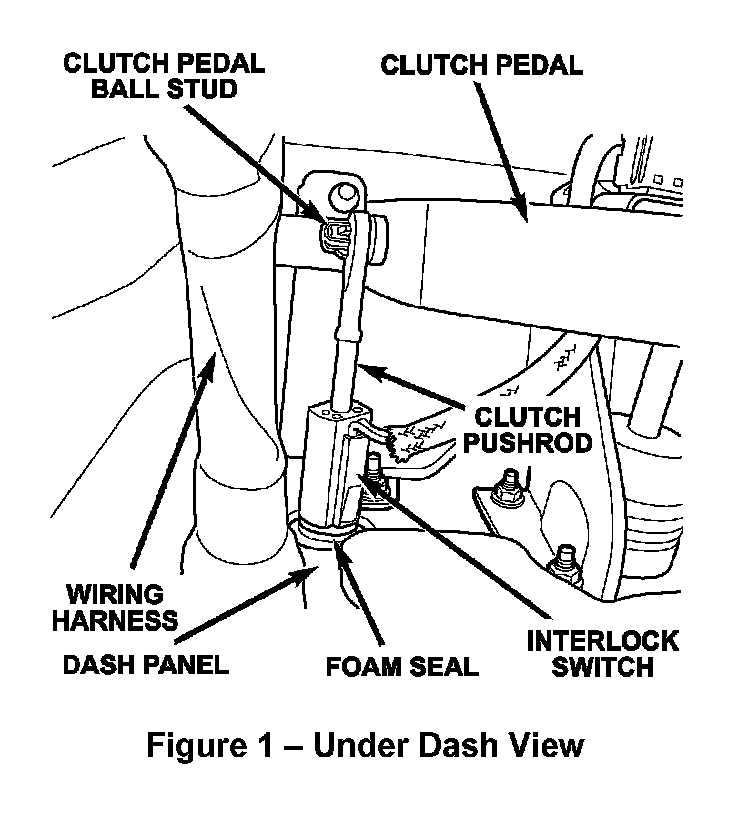 CLUTCH PEDAL BALL STUD

CLUTCH PEDAL

CLUTCH PUSHROD

WIRING HARNESS

DASH PANEL

FOAM SEAL

INTERLOCK SWITCH

Figure 1 – Under Dash View