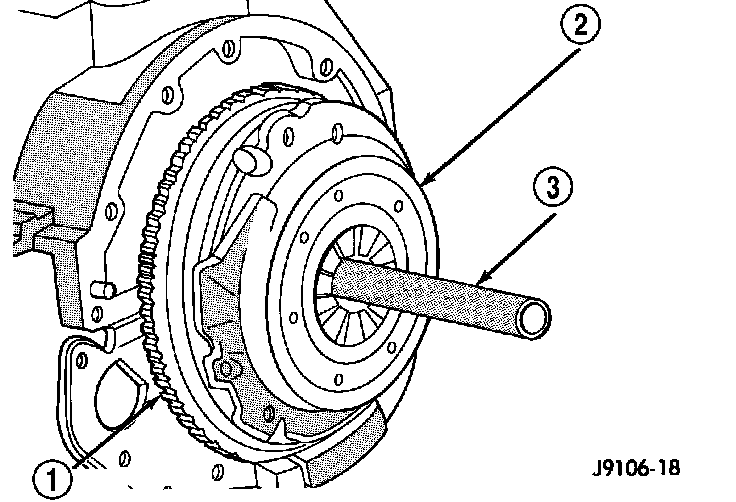 2
3
1
J9106-18