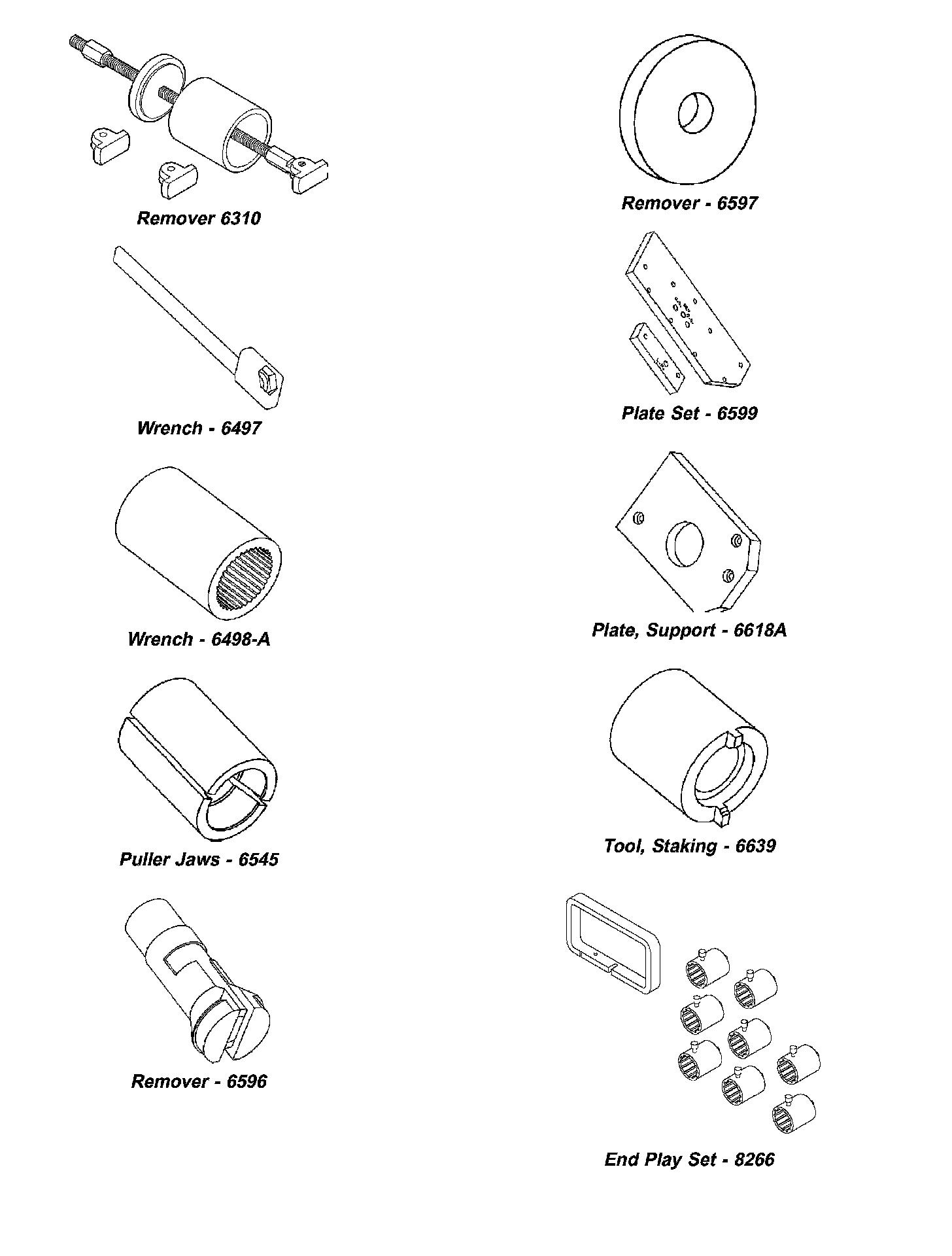 Remover 6310

Wrench - 6497

Wrench - 6498-A

Puller Jaws - 6545

Remover - 6596

Remover - 6597

Plate Set - 6599

Plate, Support - 6618A

Tool, Staking - 6639

End Play Set - 8266