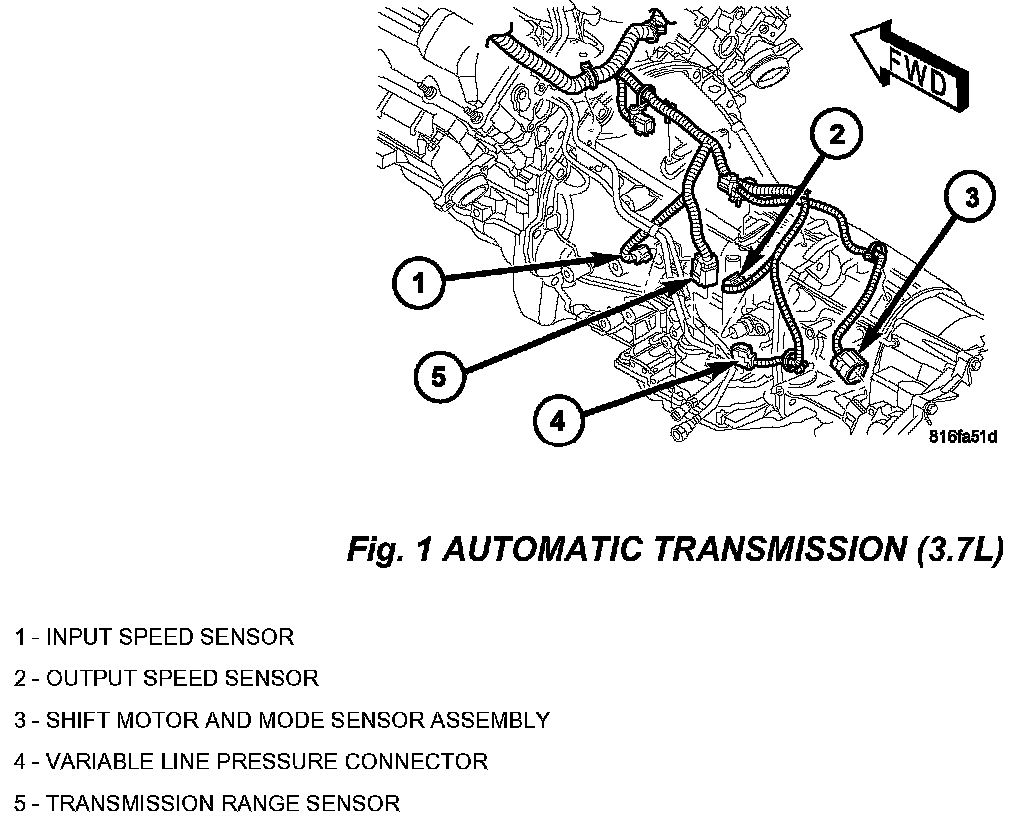 FWD

2

3

1

5

4

816fa51d

Fig. 1 AUTOMATIC TRANSMISSION (3.7L)

1 - INPUT SPEED SENSOR

2 - OUTPUT SPEED SENSOR

3 - SHIFT MOTOR AND MODE SENSOR ASSEMBLY

4 - VARIABLE LINE PRESSURE CONNECTOR

5 - TRANSMISSION RANGE SENSOR