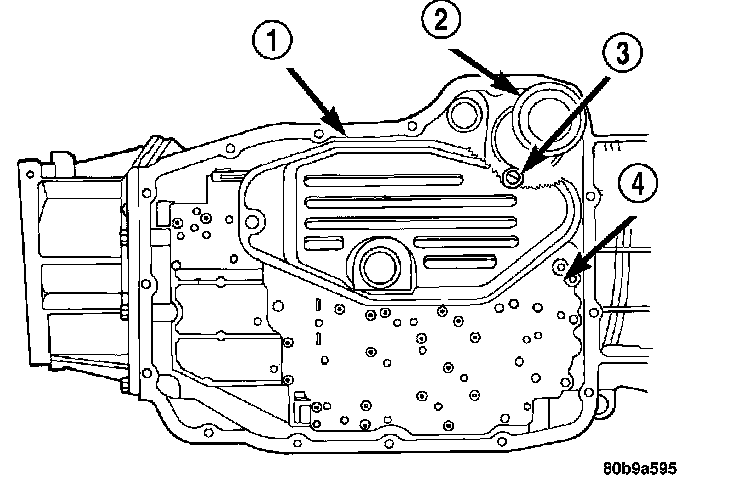 1
2
3
4
80b9a595