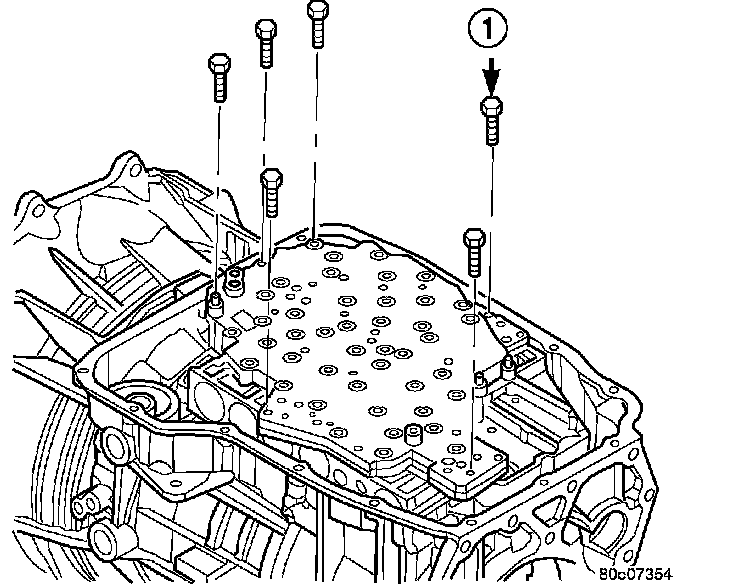 1

80c07354