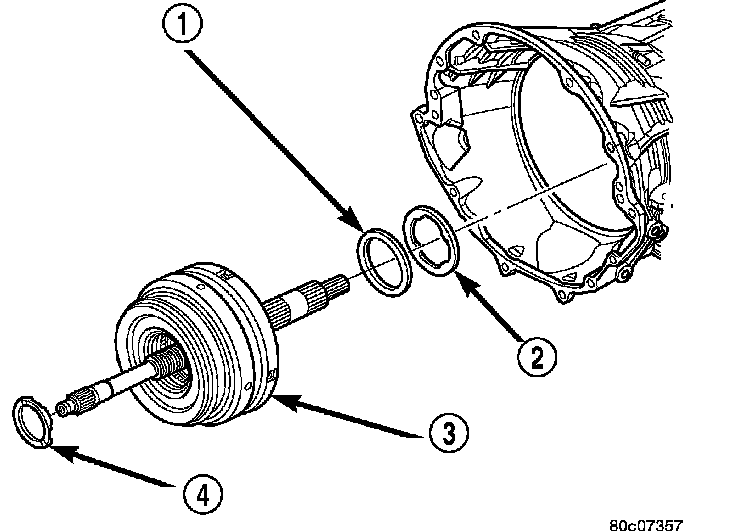 1

2

3

4

80c07357