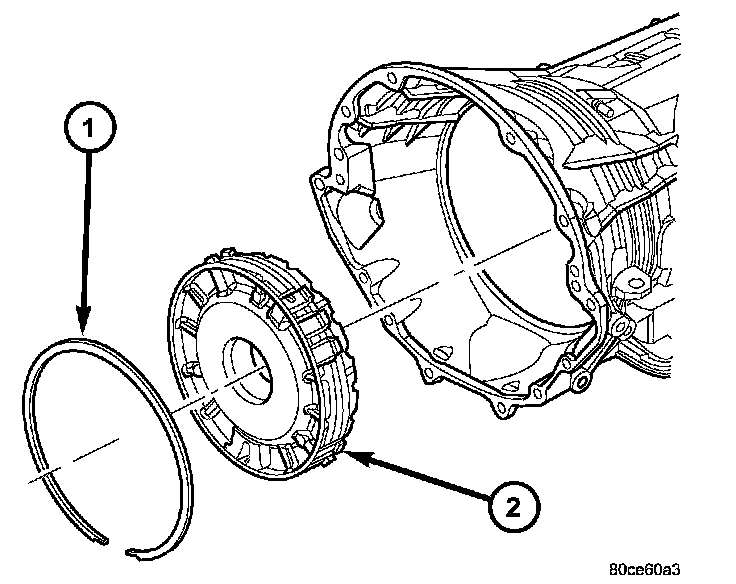 1

2

80ce60a3