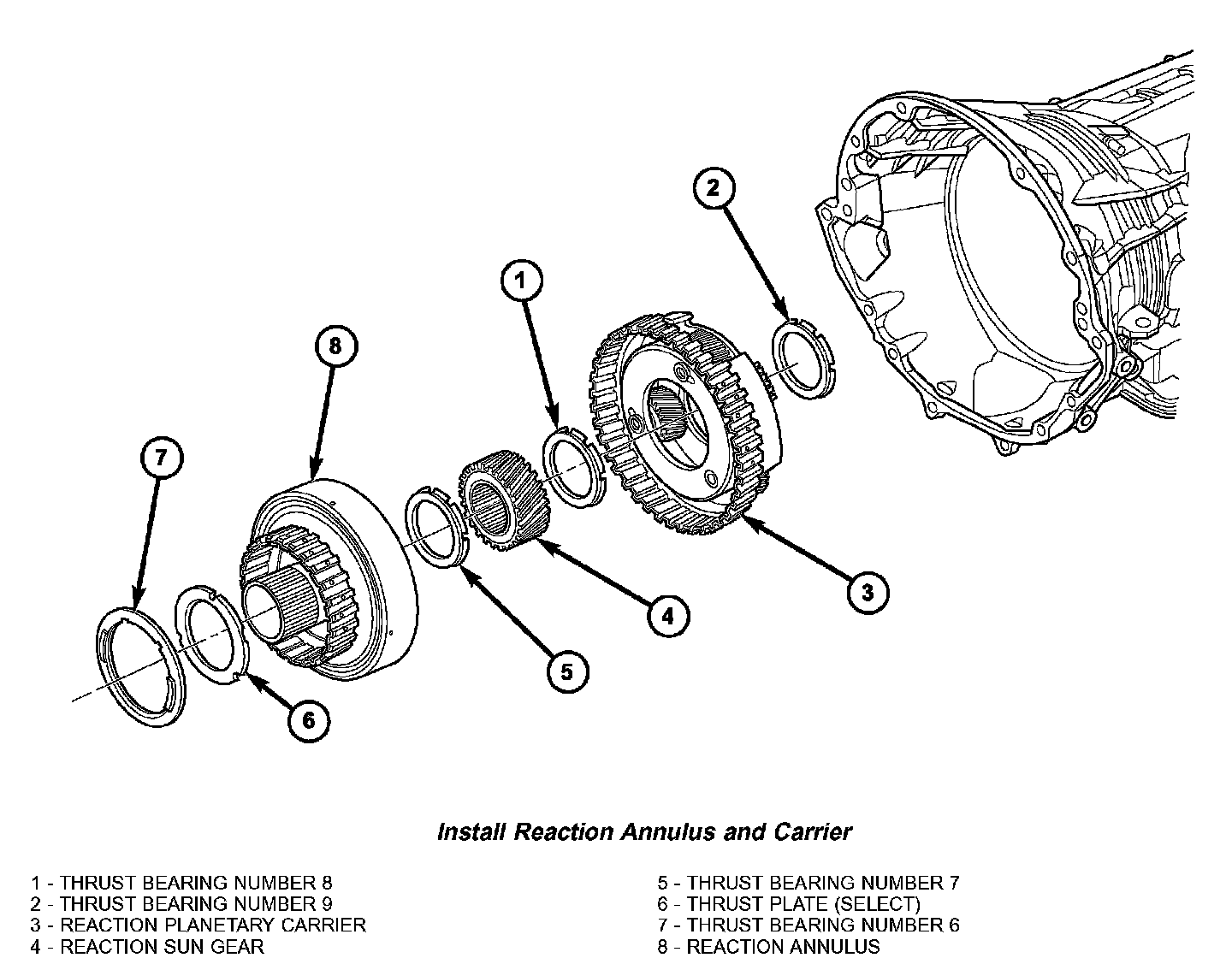 2

1

8

7

3

4

5

6

Install Reaction Annulus and Carrier

1 - THRUST BEARING NUMBER 8
2 - THRUST BEARING NUMBER 9
3 - REACTION PLANETARY CARRIER
4 - REACTION SUN GEAR

5 - THRUST BEARING NUMBER 7
6 - THRUST PLATE (SELECT)
7 - THRUST BEARING NUMBER 6
8 - REACTION ANNULUS