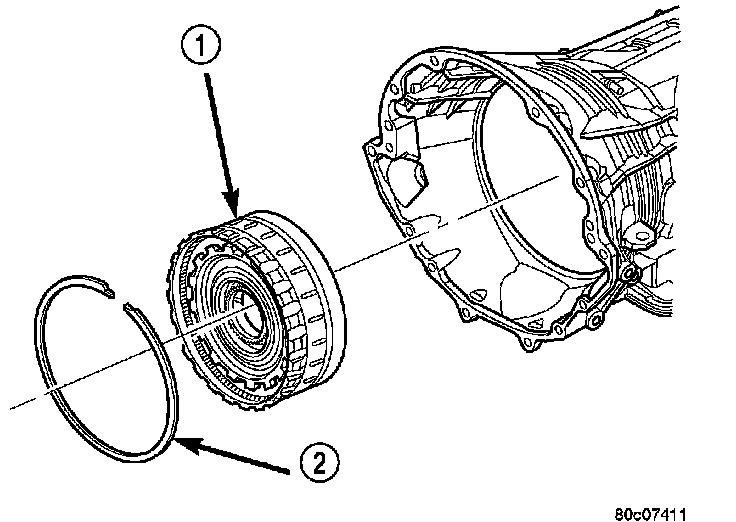 1
2
80c07411