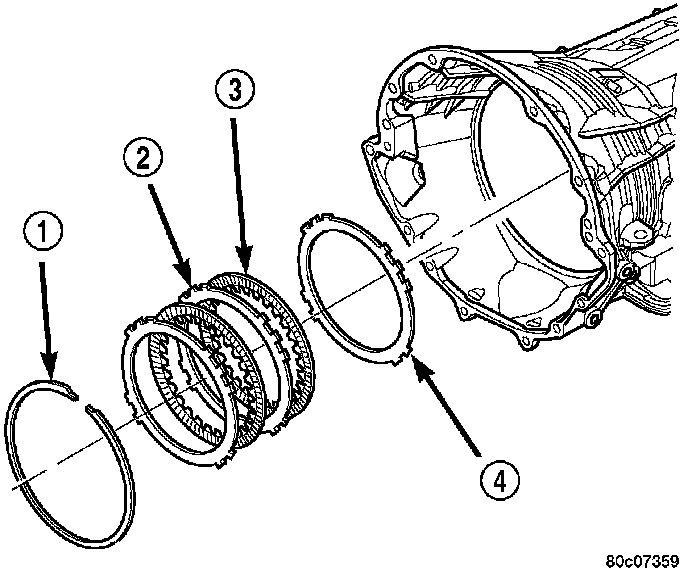 3
2
1
4
80c07359