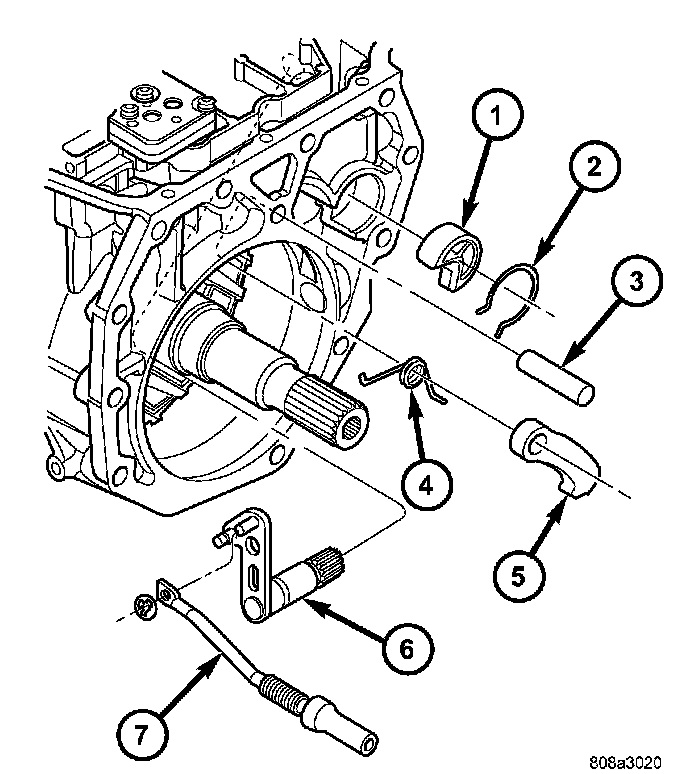 1
2
3
4
5
6
7
808a3020