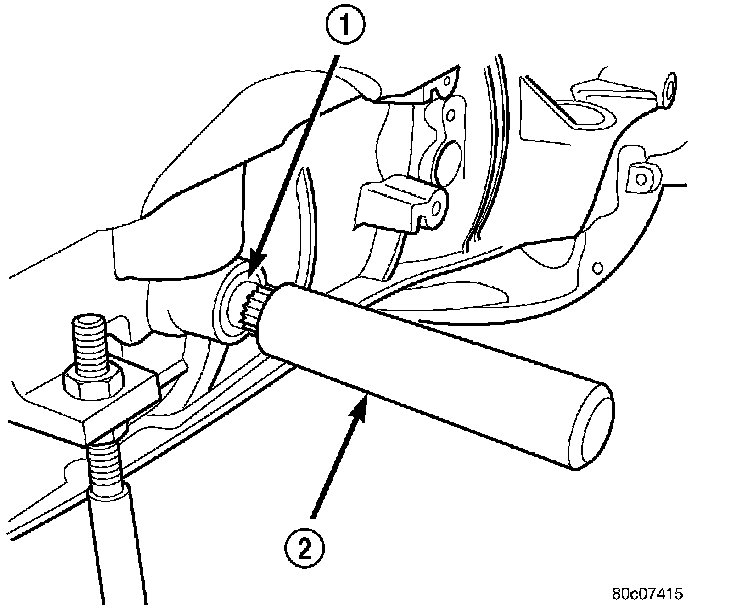 1

2

80c07415