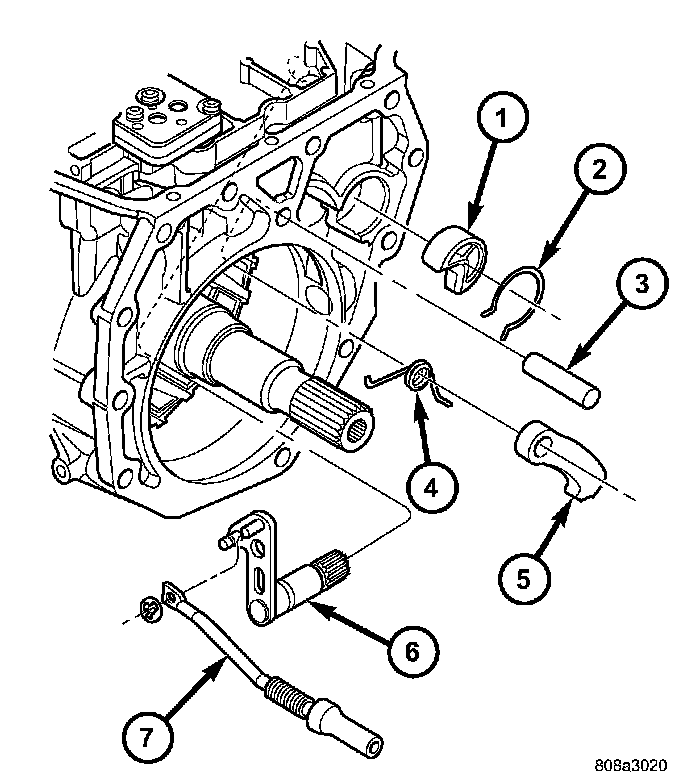 1
2
3
4
5
6
7
808a3020