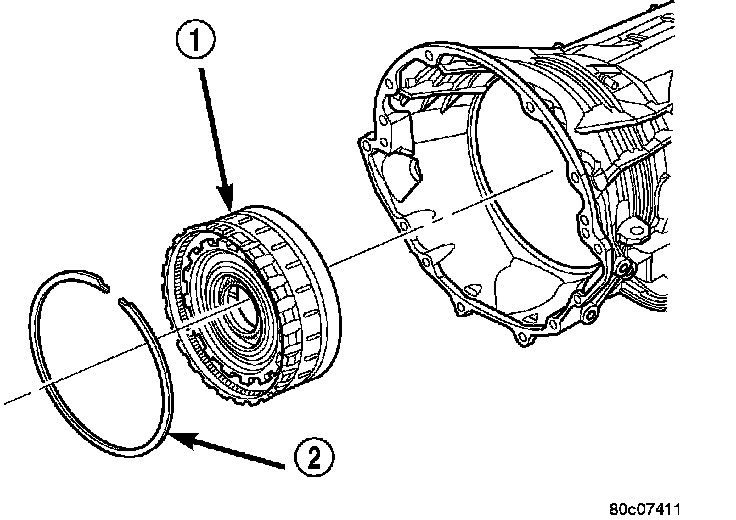 1
2
80c07411