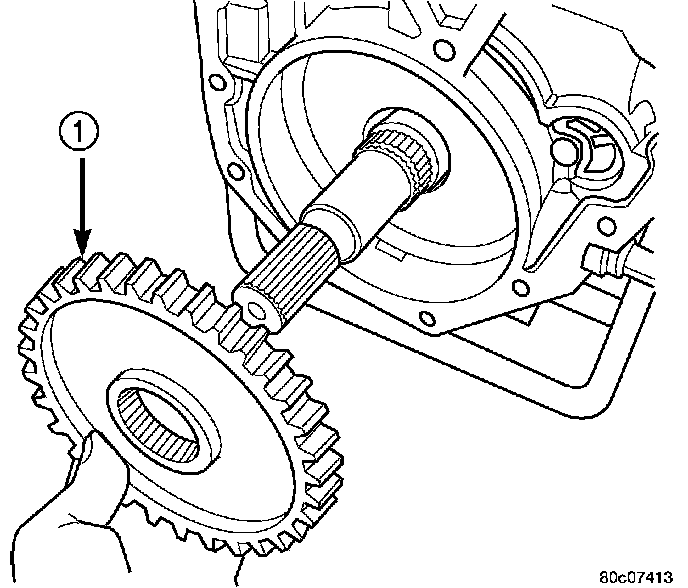 1

80c07413