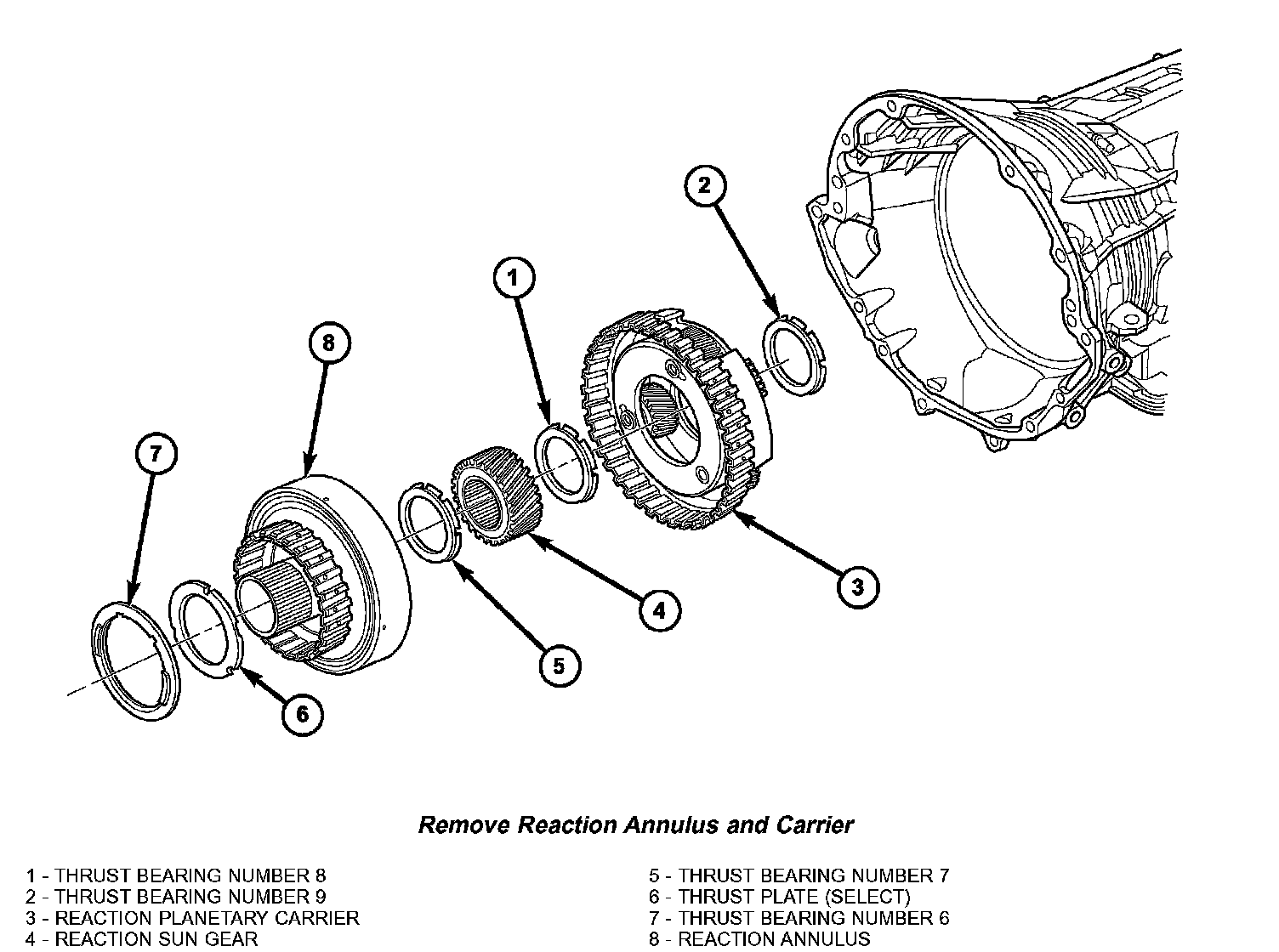 2

1

8

7

3

4

5

6

Remove Reaction Annulus and Carrier

1 - THRUST BEARING NUMBER 8
2 - THRUST BEARING NUMBER 9
3 - REACTION PLANETARY CARRIER
4 - REACTION SUN GEAR

5 - THRUST BEARING NUMBER 7
6 - THRUST PLATE (SELECT)
7 - THRUST BEARING NUMBER 6
8 - REACTION ANNULUS