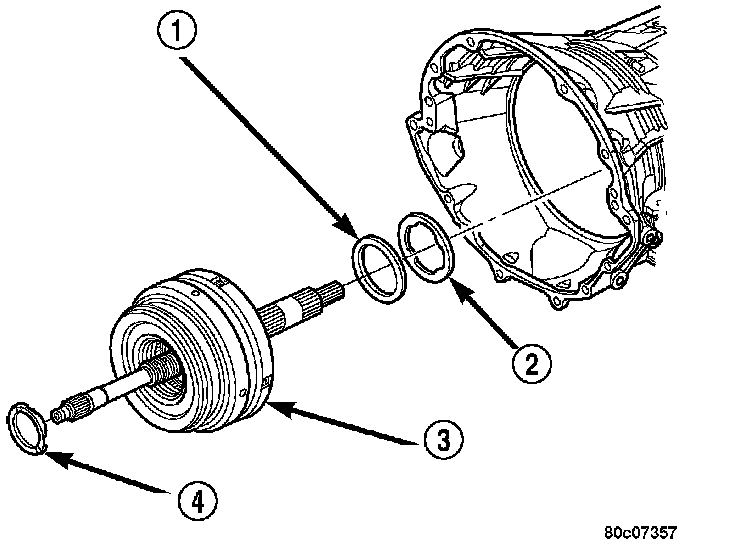 1
2
3
4
80c07357