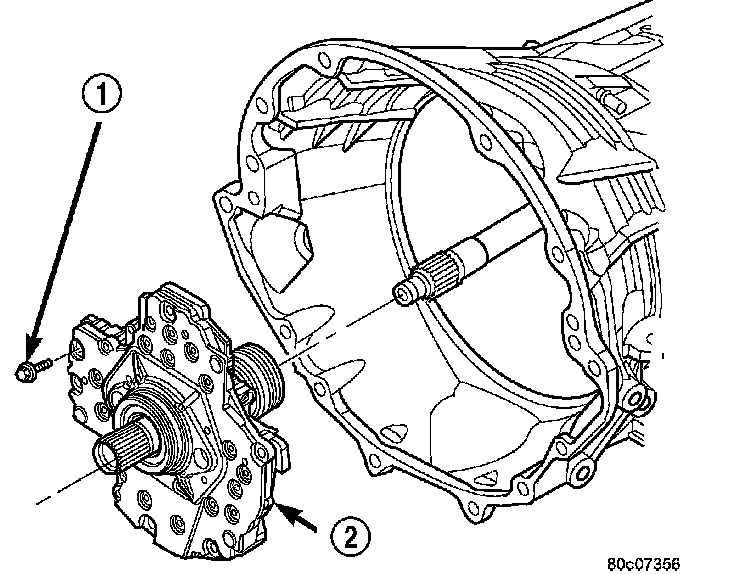 1

2

80c07356