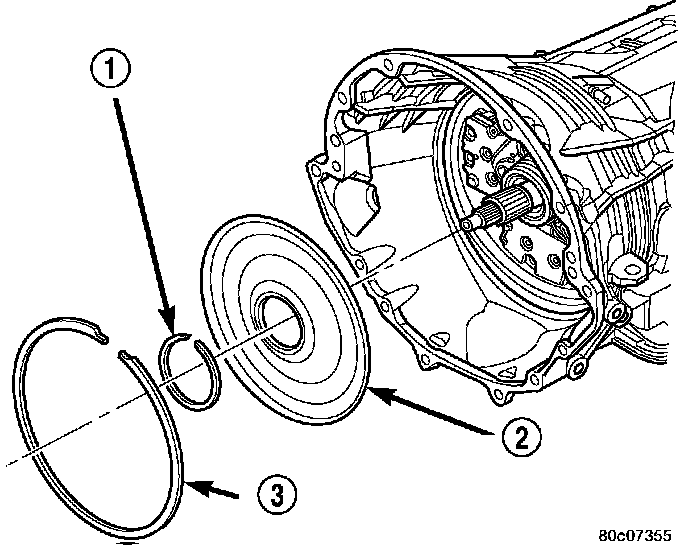 1
2
3
80c07355