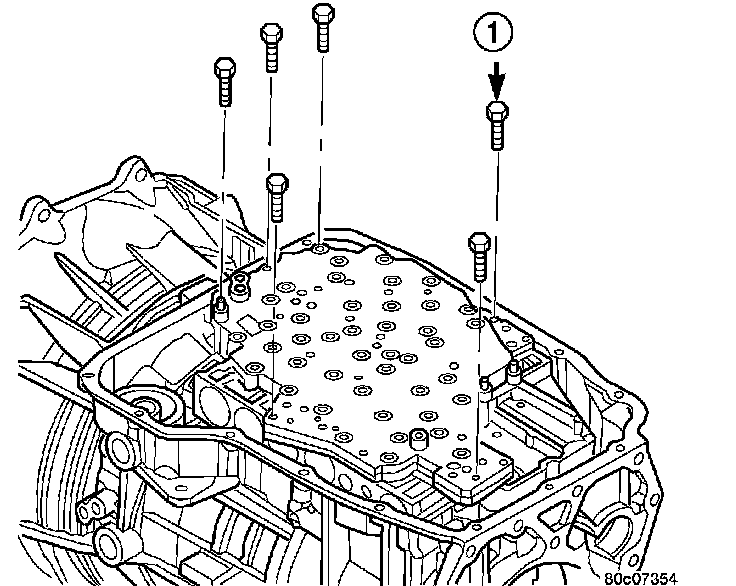 1

80c07354