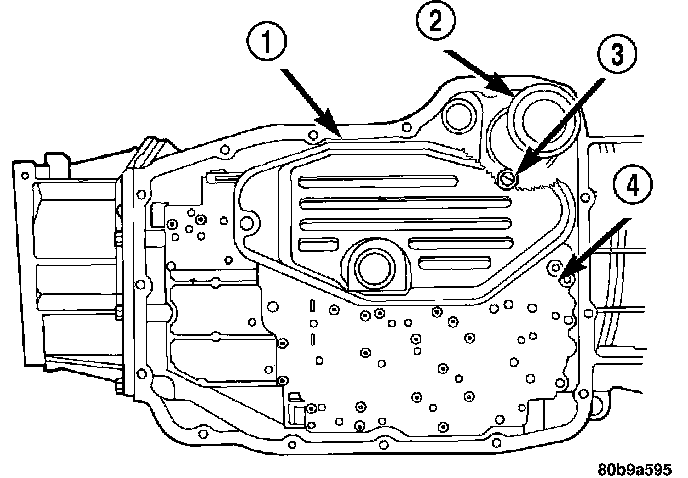 1
2
3
4
80b9a595