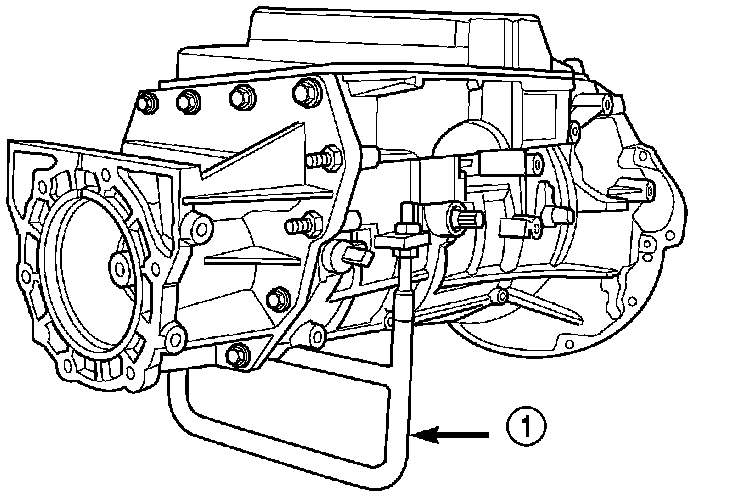 1