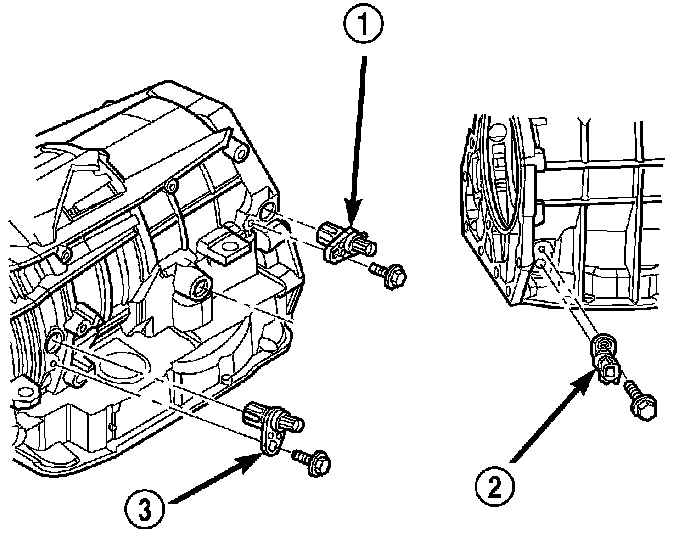 1

2

3