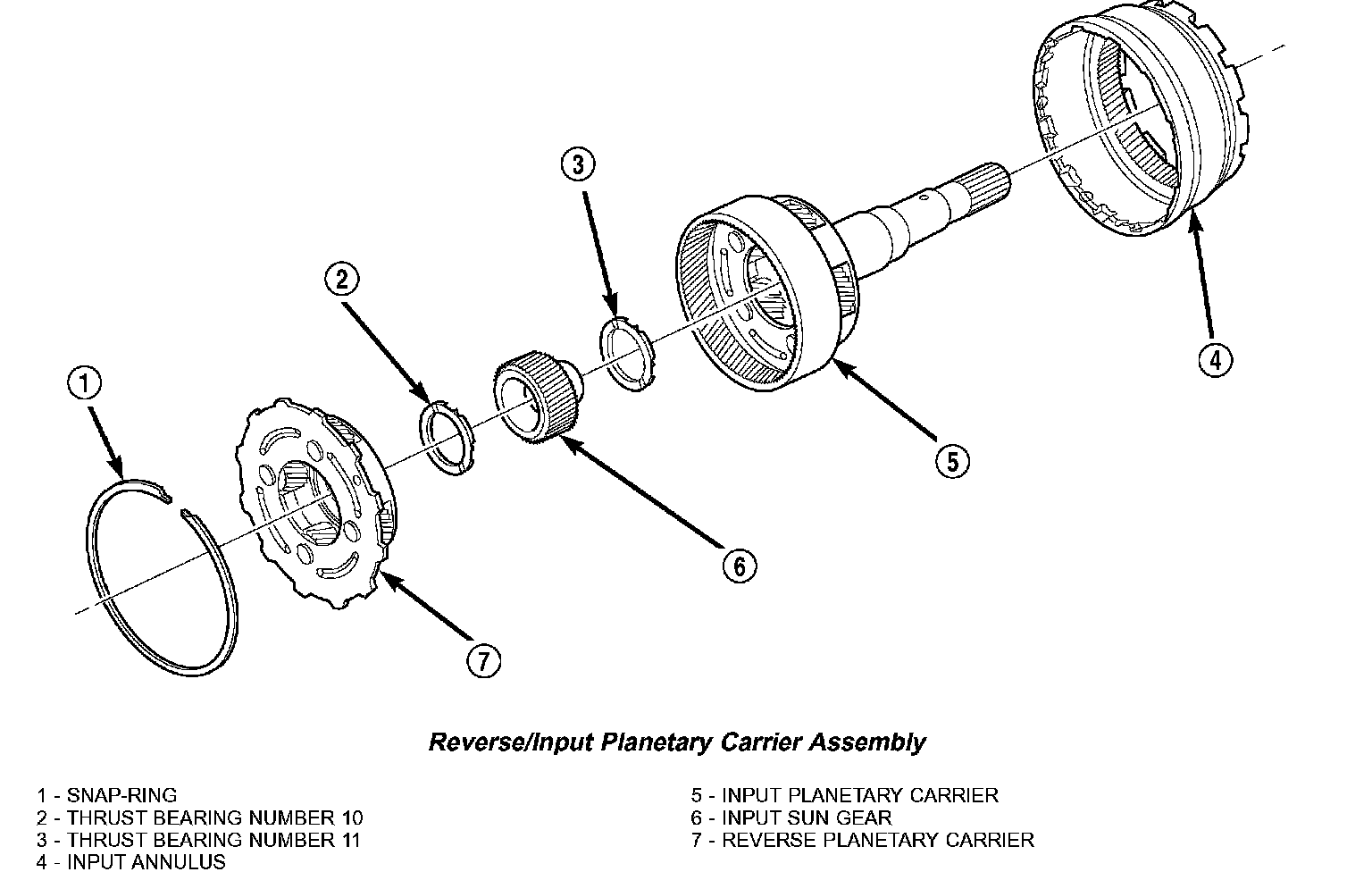 3

2

1

4

5

6

7

Reverse/Input Planetary Carrier Assembly

1 - SNAP-RING
2 - THRUST BEARING NUMBER 10
3 - THRUST BEARING NUMBER 11
4 - INPUT ANNULUS

5 - INPUT PLANETARY CARRIER
6 - INPUT SUN GEAR
7 - REVERSE PLANETARY CARRIER