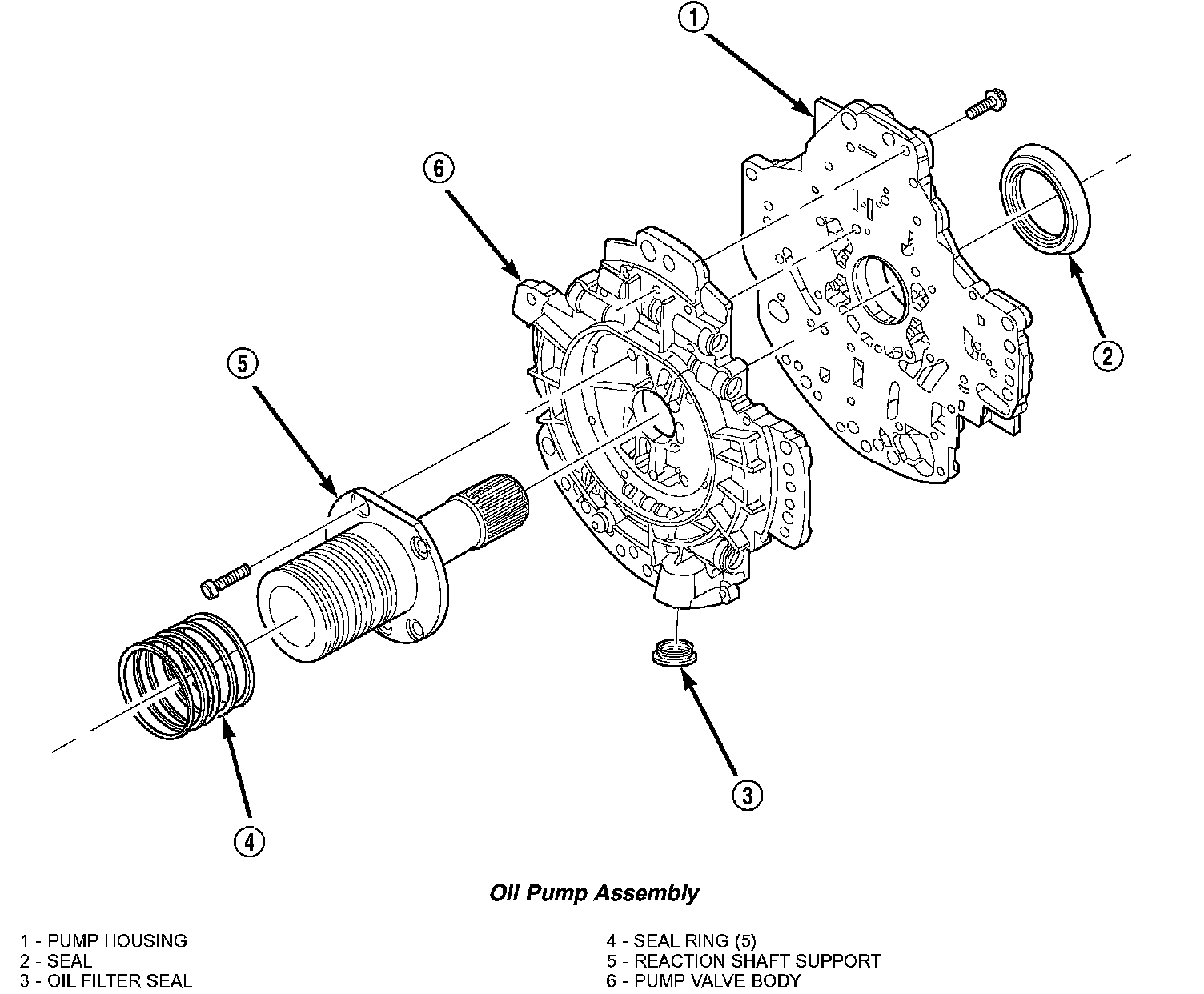 1

6

2

5

3

4

Oil Pump Assembly

1 - PUMP HOUSING
2 - SEAL
3 - OIL FILTER SEAL

4 - SEAL RING (5)
5 - REACTION SHAFT SUPPORT
6 - PUMP VALVE BODY