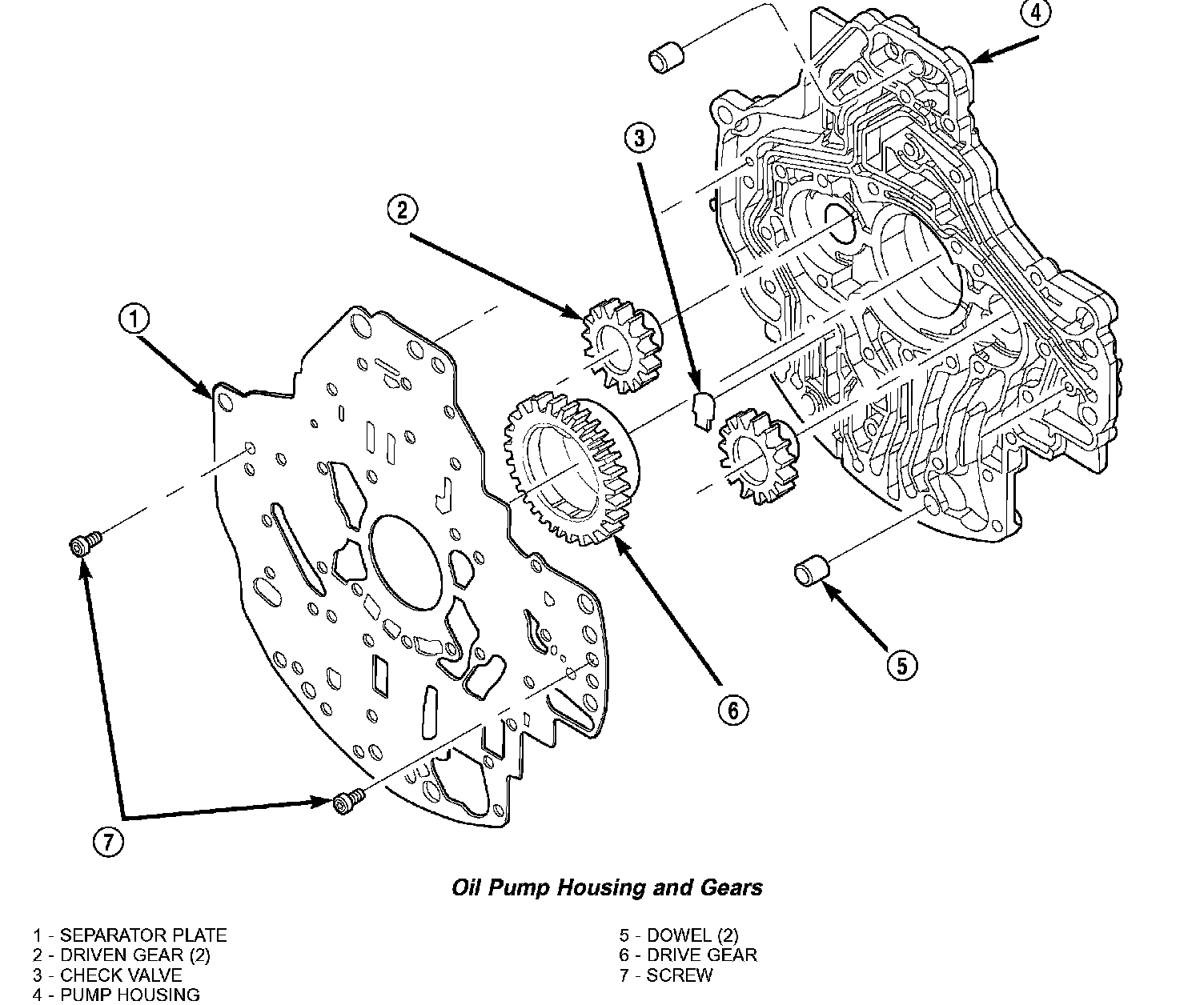 4

3

2

1

5

6

7

Oil Pump Housing and Gears

1 - SEPARATOR PLATE
2 - DRIVEN GEAR (2)
3 - CHECK VALVE
4 - PUMP HOUSING

5 - DOWEL (2)
6 - DRIVE GEAR
7 - SCREW