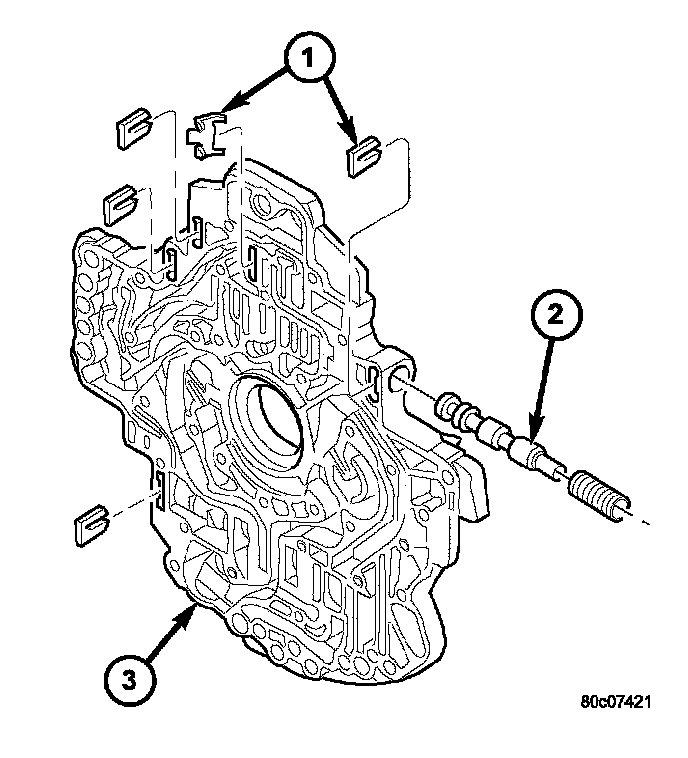 1

2

3

80c07421