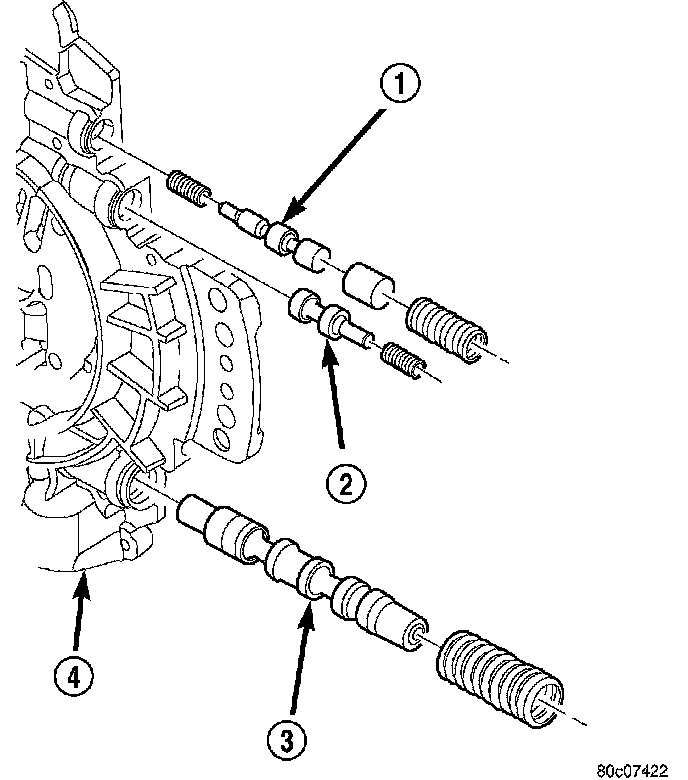 1
2
4
3
80c07422