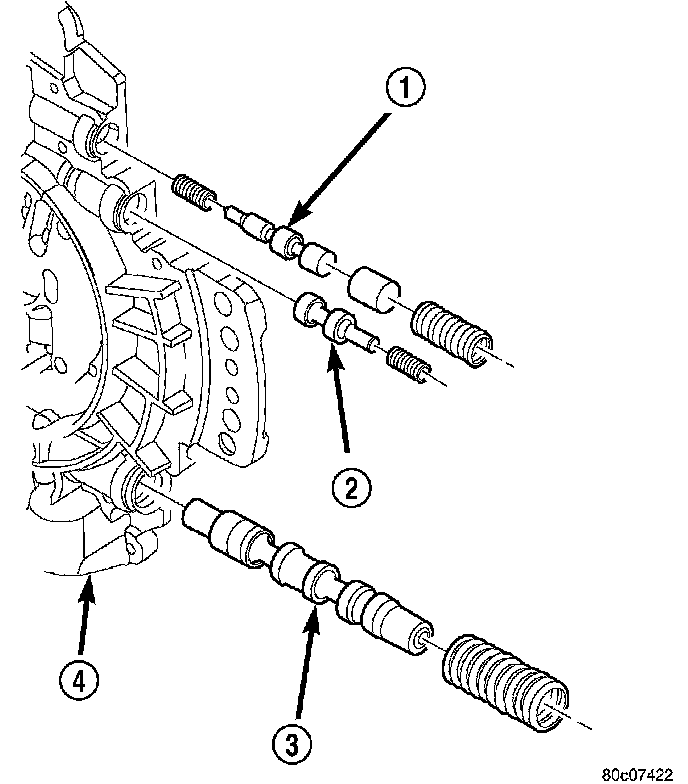 1
2
4
3
80c07422