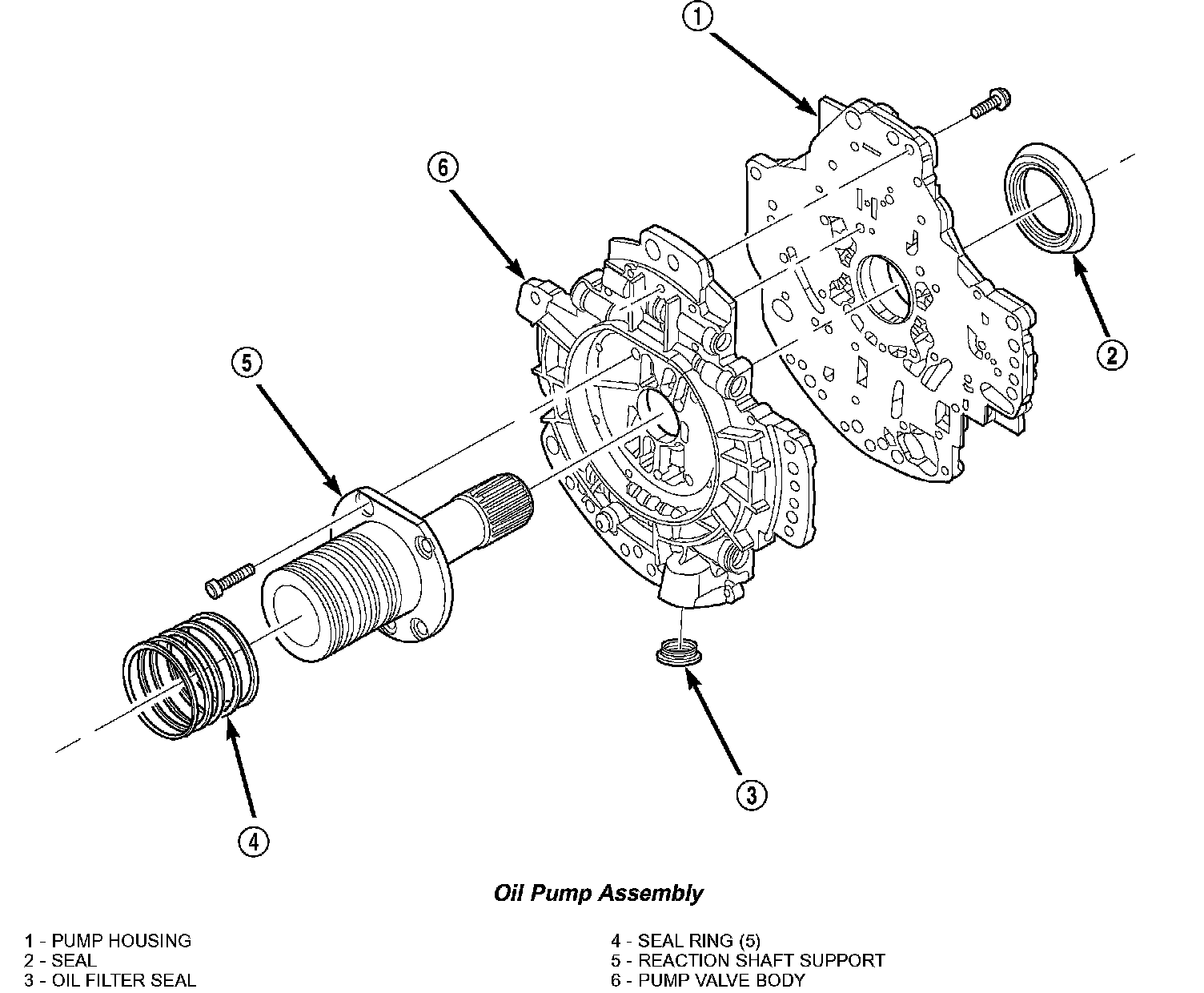 1

6

2

5

3

4

Oil Pump Assembly

1 - PUMP HOUSING
2 - SEAL
3 - OIL FILTER SEAL

4 - SEAL RING (5)
5 - REACTION SHAFT SUPPORT
6 - PUMP VALVE BODY