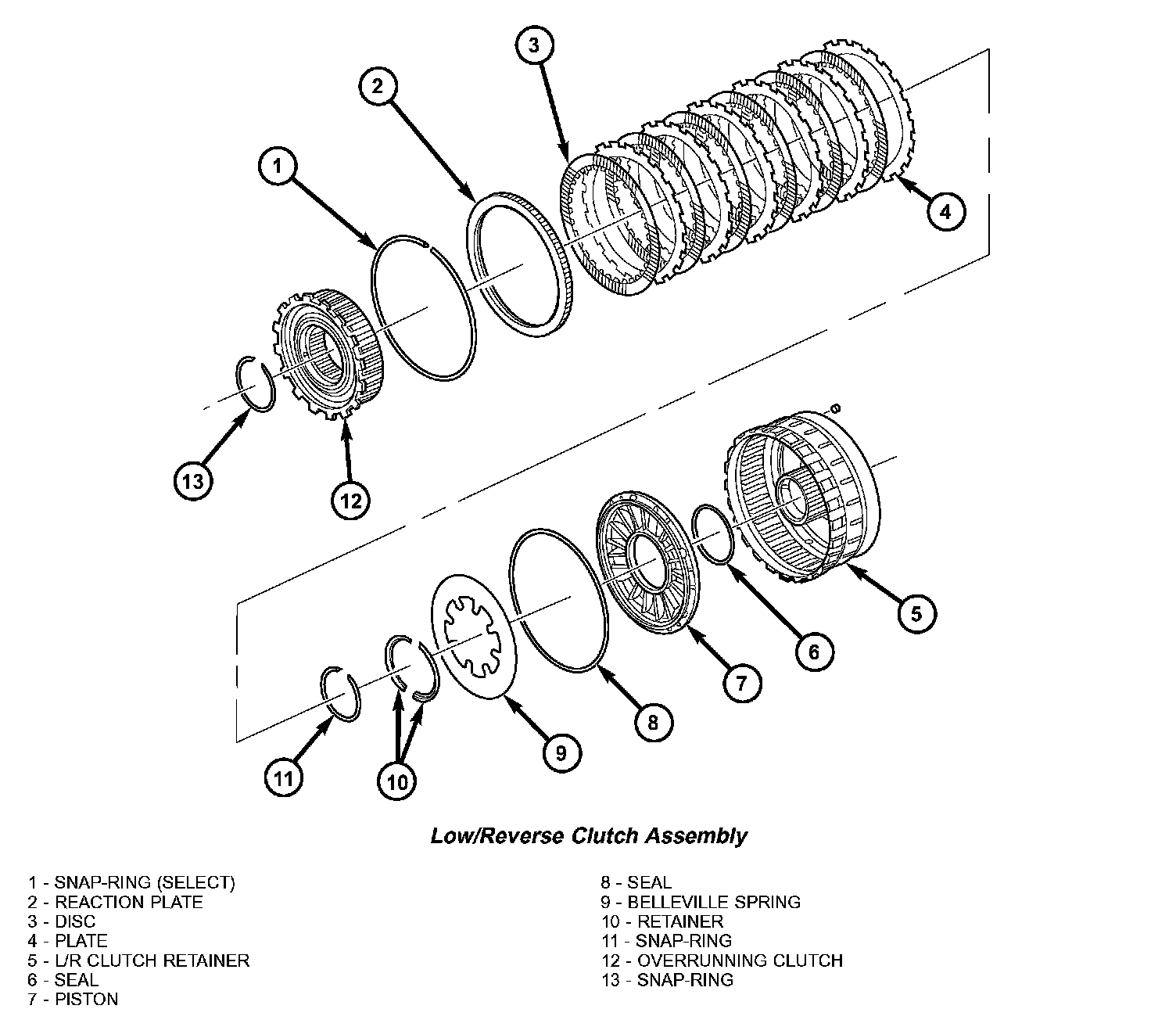 3

2

1

4

13

12

5

6

7

8

9

11

10

Low/Reverse Clutch Assembly

1 - SNAP-RING (SELECT)
2 - REACTION PLATE
3 - DISC
4 - PLATE
5 - L/R CLUTCH RETAINER
6 - SEAL
7 - PISTON

8 - SEAL
9 - BELLEVILLE SPRING
10 - RETAINER
11 - SNAP-RING
12 - OVERRUNNING CLUTCH
13 - SNAP-RING