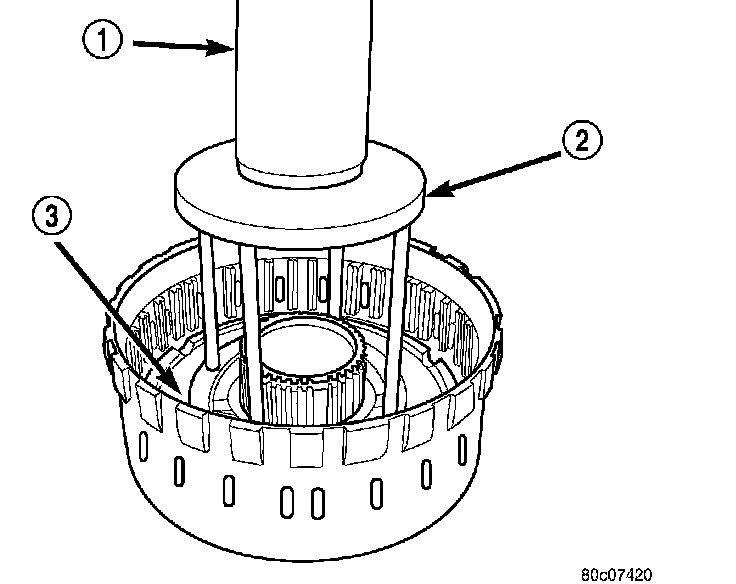 1
2
3
80c07420