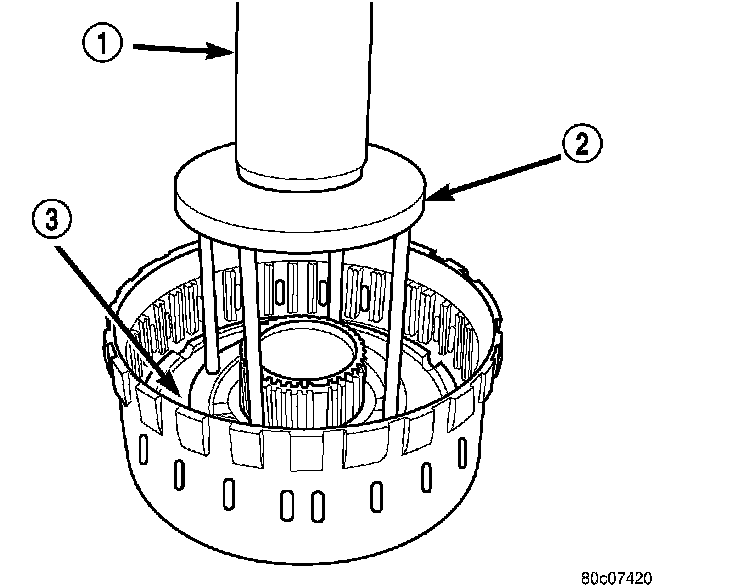 1
2
3
80c07420