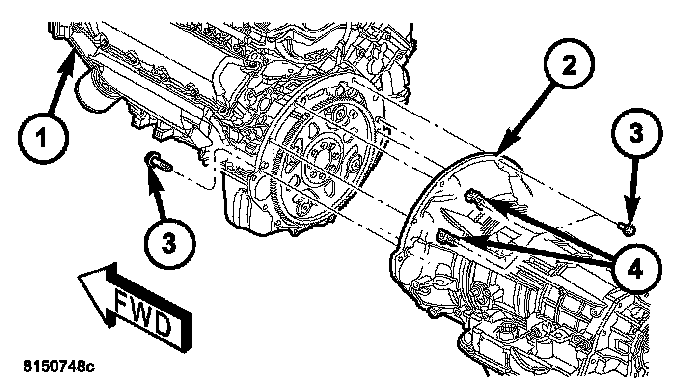 1
2
3
3
4
FWD
8150748c