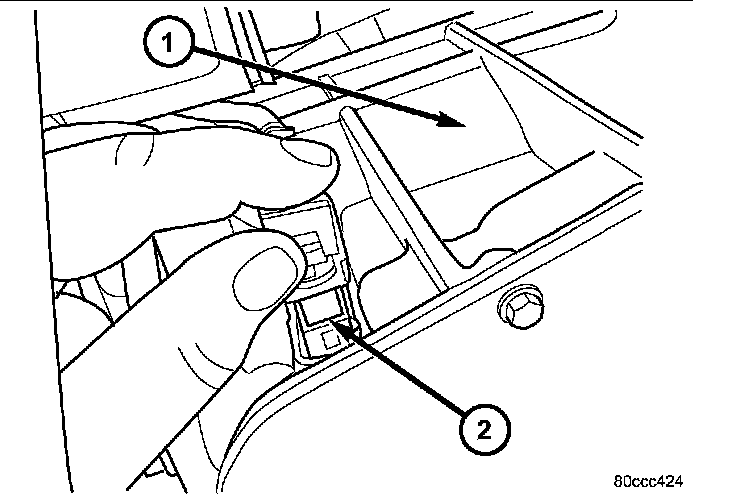 1

2

80ccc424