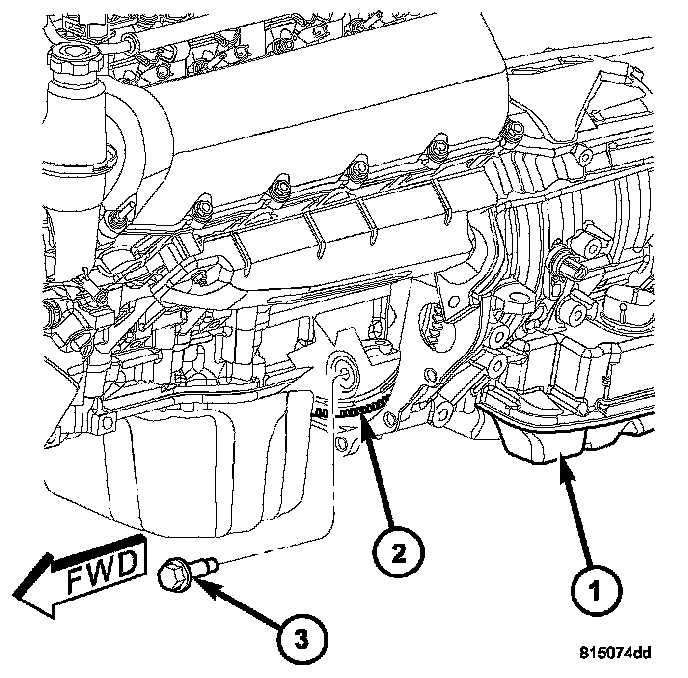 FWD

2

1

3

815074dd