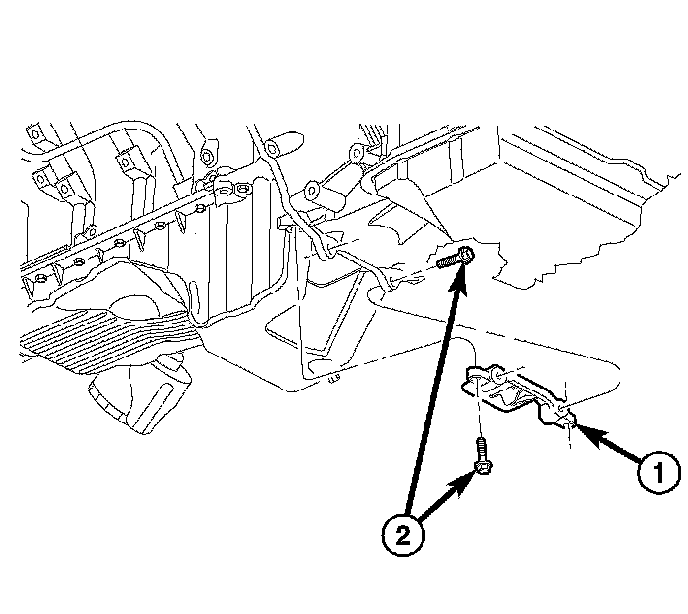 1

2