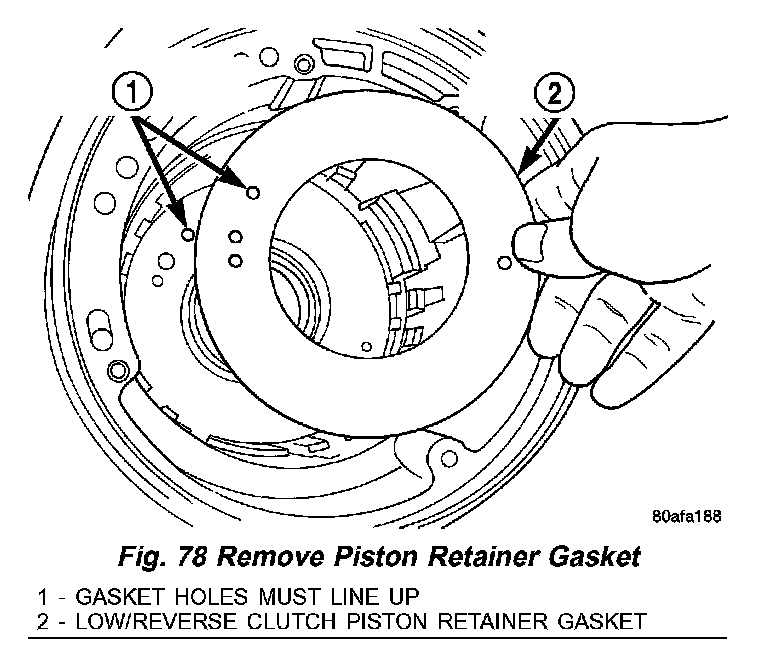 1

2

80afa188

Fig. 78 Remove Piston Retainer Gasket

1 - GASKET HOLES MUST LINE UP
2 - LOW/REVERSE CLUTCH PISTON RETAINER GASKET